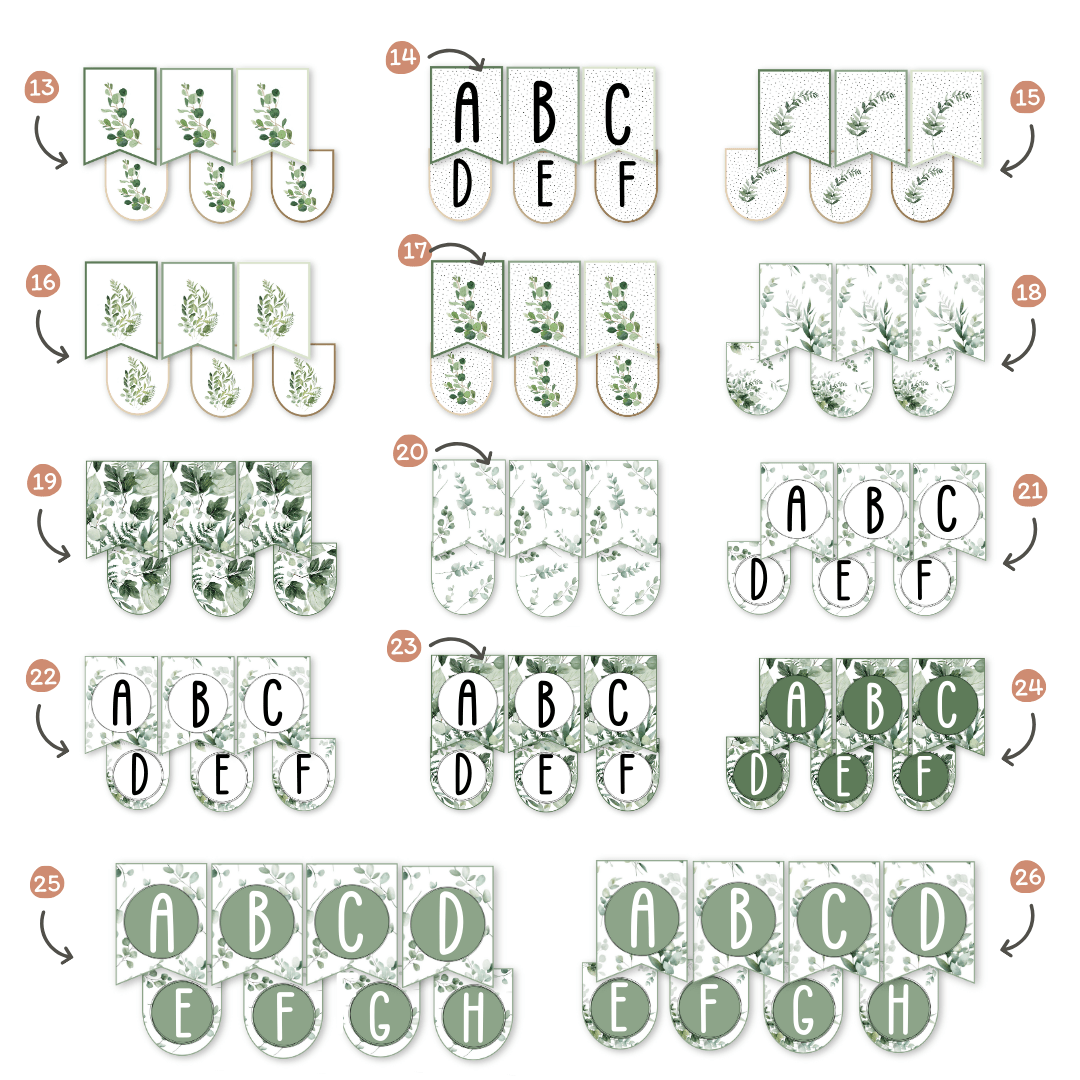 13

14
A B C
D E F

15

16

17

18

19

20

21
A B C
D E F

22
A B C
D E F

23
A B C
D E F

24
A B C
D E F

25
A B C D
E F G H

26
A B C D
E F G H